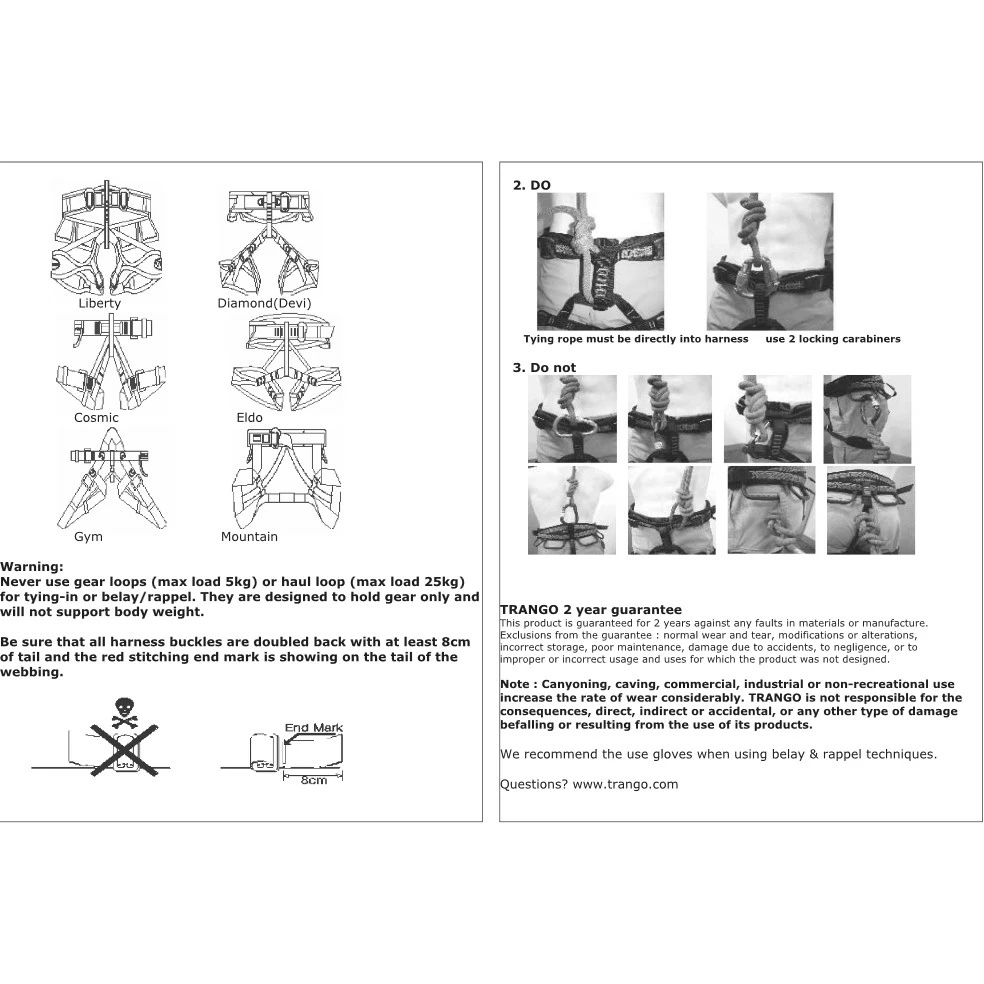 Liberty
Diamond(Devi)
Cosmic
Eldo
Gym
Mountain

Warning:
Never use gear loops (max load 5kg) or haul loop (max load 25kg) for tying-in or belay/rappel. They are designed to hold gear only and will not support body weight.

Be sure that all harness buckles are doubled back with at least 8cm of tail and the red stitching end mark is showing on the tail of the webbing.

End Mark
8cm

2. DO

Tying rope must be directly into harness use 2 locking carabiners

3. Do not

TRANGO 2 year guarantee
This product is guaranteed for 2 years against any faults in materials or manufacture. Exclusions from the guarantee : normal wear and tear, modifications or alterations, incorrect storage, poor maintenance, damage due to accidents, to negligence, or to improper or incorrect usage and uses for which the product was not designed.

Note : Canyoning, caving, commercial, industrial or non-recreational use increase the rate of wear considerably. TRANGO is not responsible for the consequences, direct, indirect or accidental, or any other type of damage befalling or resulting from the use of its products.

We recommend the use gloves when using belay & rappel techniques.

Questions? www.trango.com